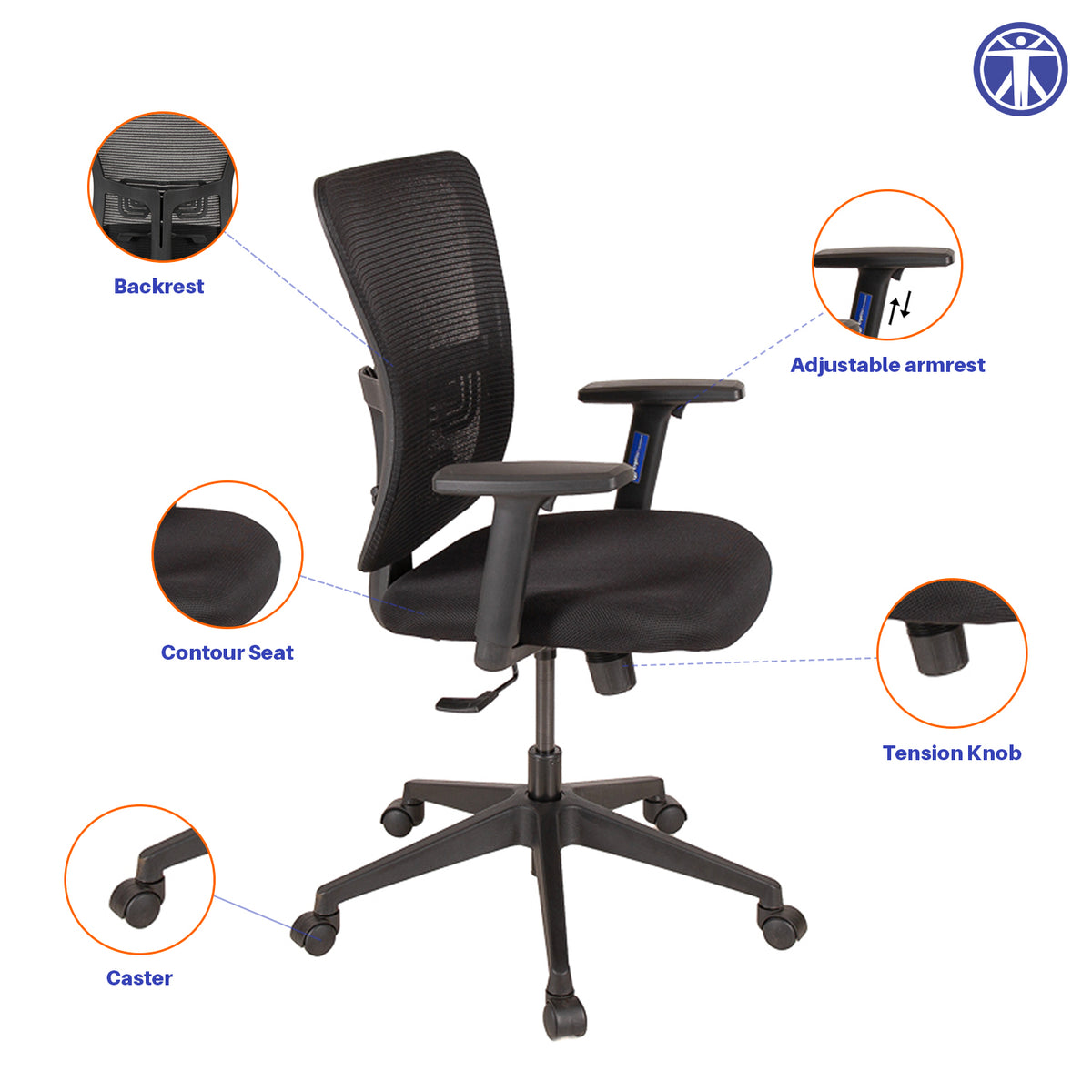 Backrest

Adjustable armrest

Contour Seat

Tension Knob

Caster